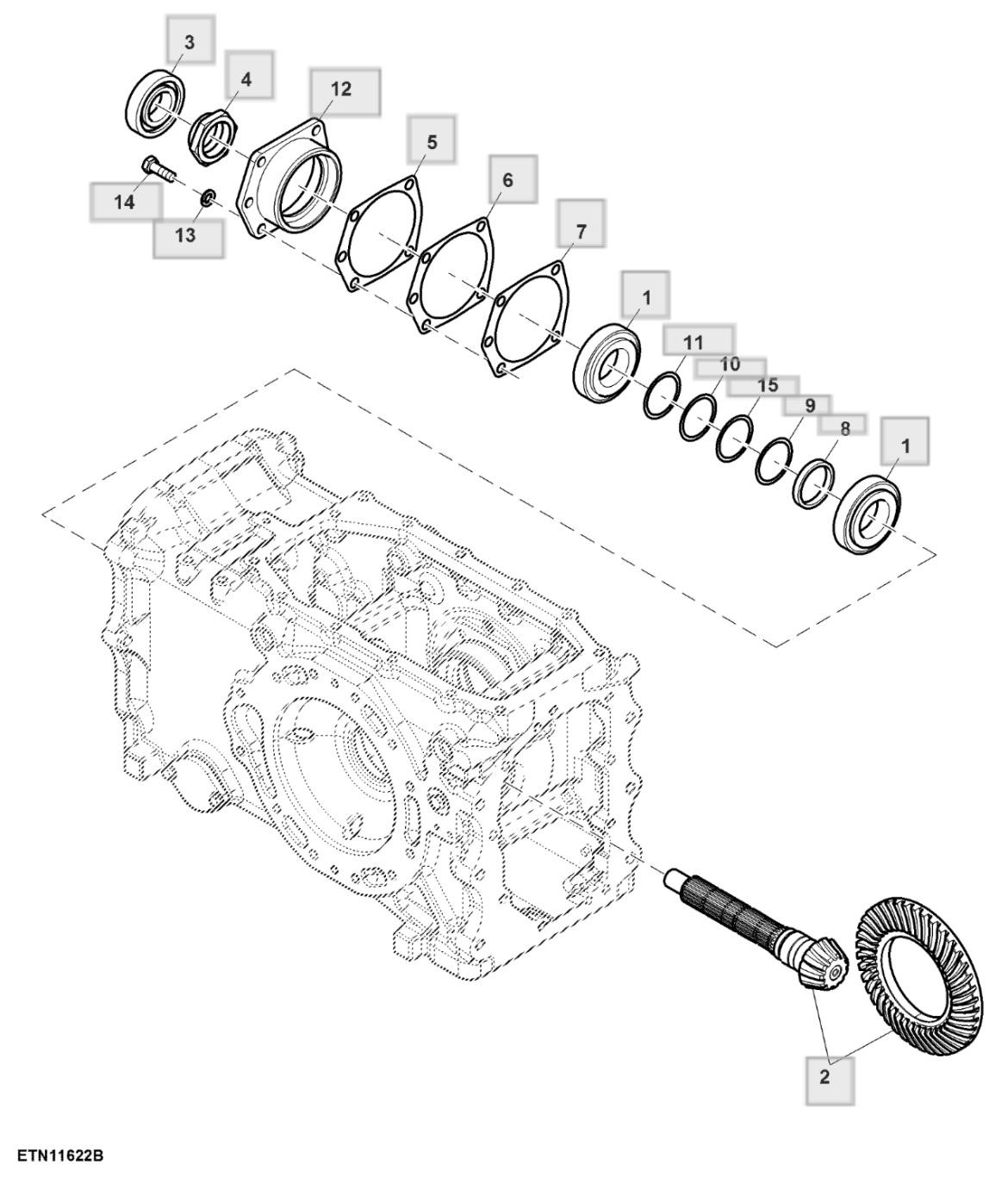 3
4
12
5
6
7
14
13
1
11
10
15
9
8
1
2

ETN11622B